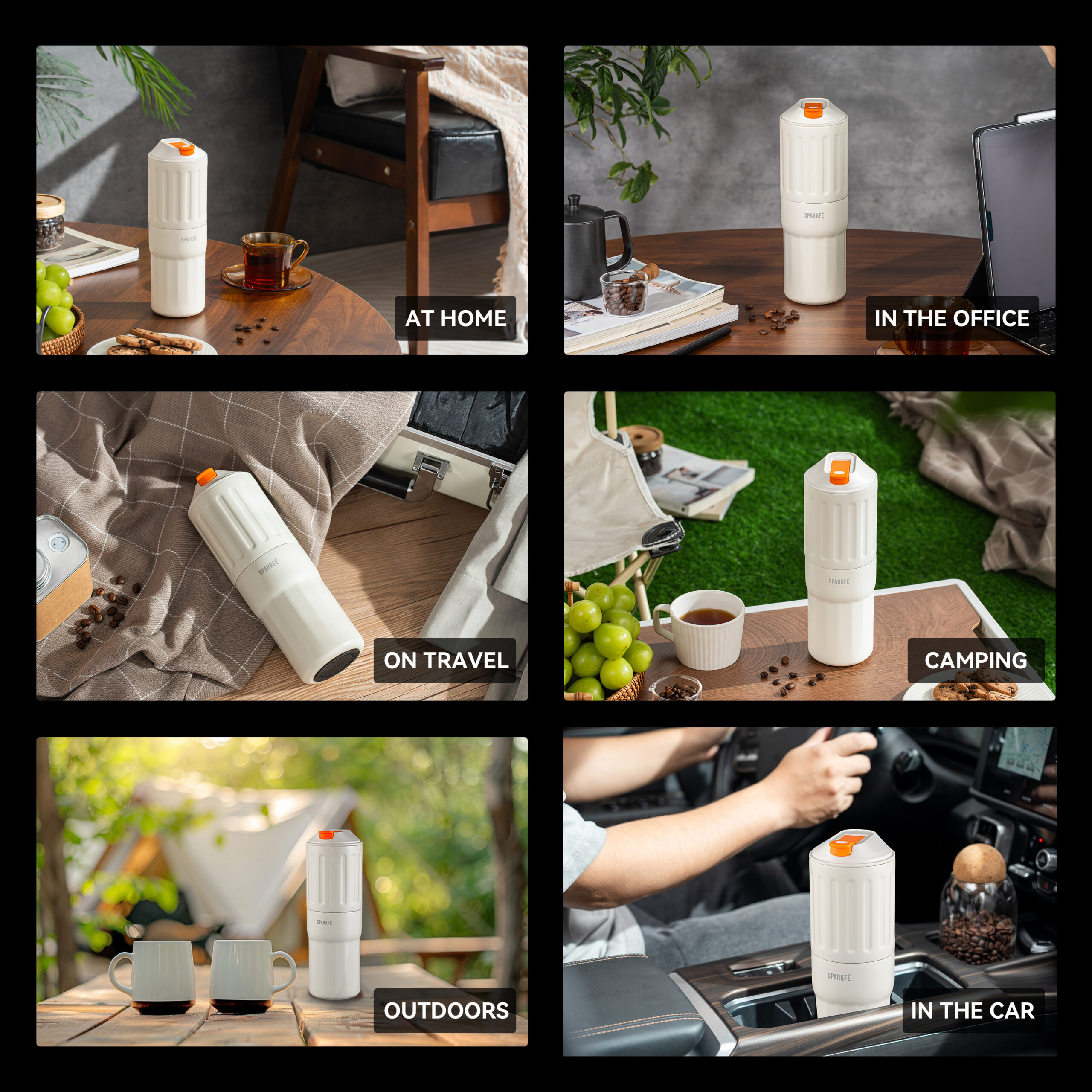 SPARKFÉ
AT HOME

SPARKFÉ
IN THE OFFICE

SPARKFÉ
ON TRAVEL

SPARKFÉ
CAMPING

SPARKFÉ
OUTDOORS

SPARKFÉ
IN THE CAR