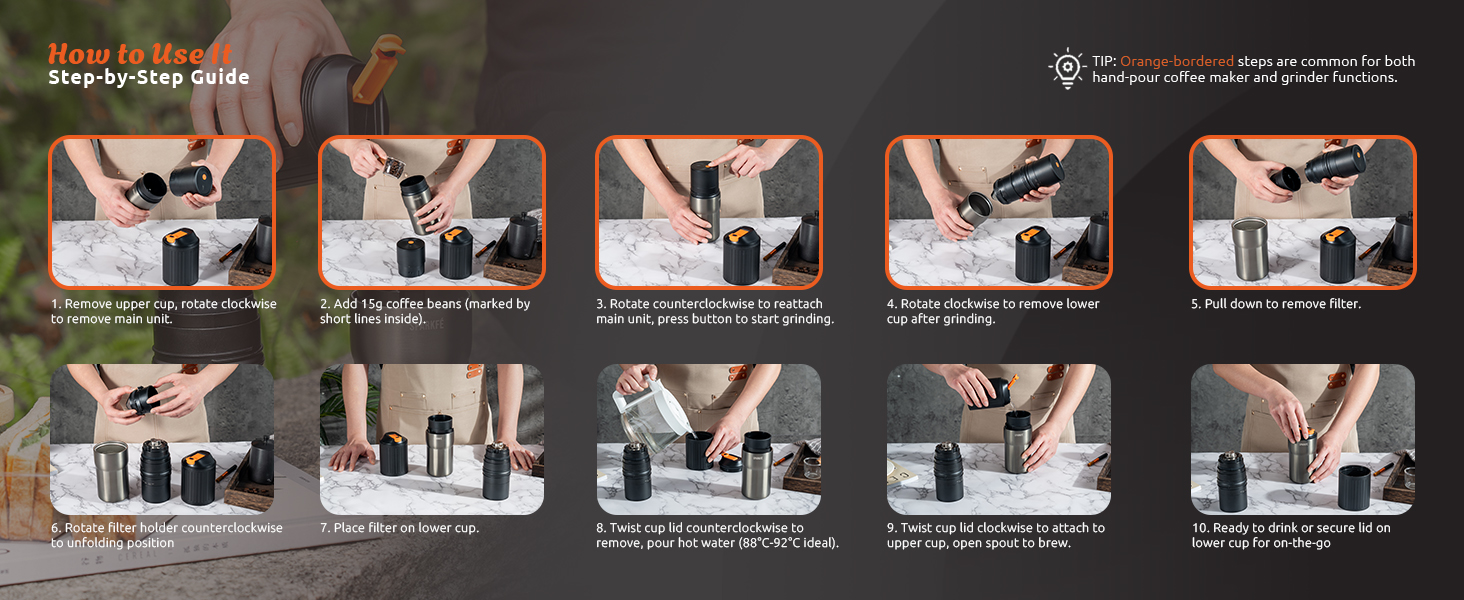 How to Use It
Step-by-Step Guide

TIP: Orange-bordered steps are common for both hand-pour coffee maker and grinder functions.

1. Remove upper cup, rotate clockwise to remove main unit.

2. Add 15g coffee beans (marked by short lines inside).

3. Rotate counterclockwise to reattach main unit, press button to start grinding.

4. Rotate clockwise to remove lower cup after grinding.

5. Pull down to remove filter.

6. Rotate filter holder counterclockwise to unfolding position

7. Place filter on lower cup.

8. Twist cup lid counterclockwise to remove, pour hot water (88°C-92°C ideal).

9. Twist cup lid clockwise to attach to upper cup, open spout to brew.

10. Ready to drink or secure lid on lower cup for on-the-go