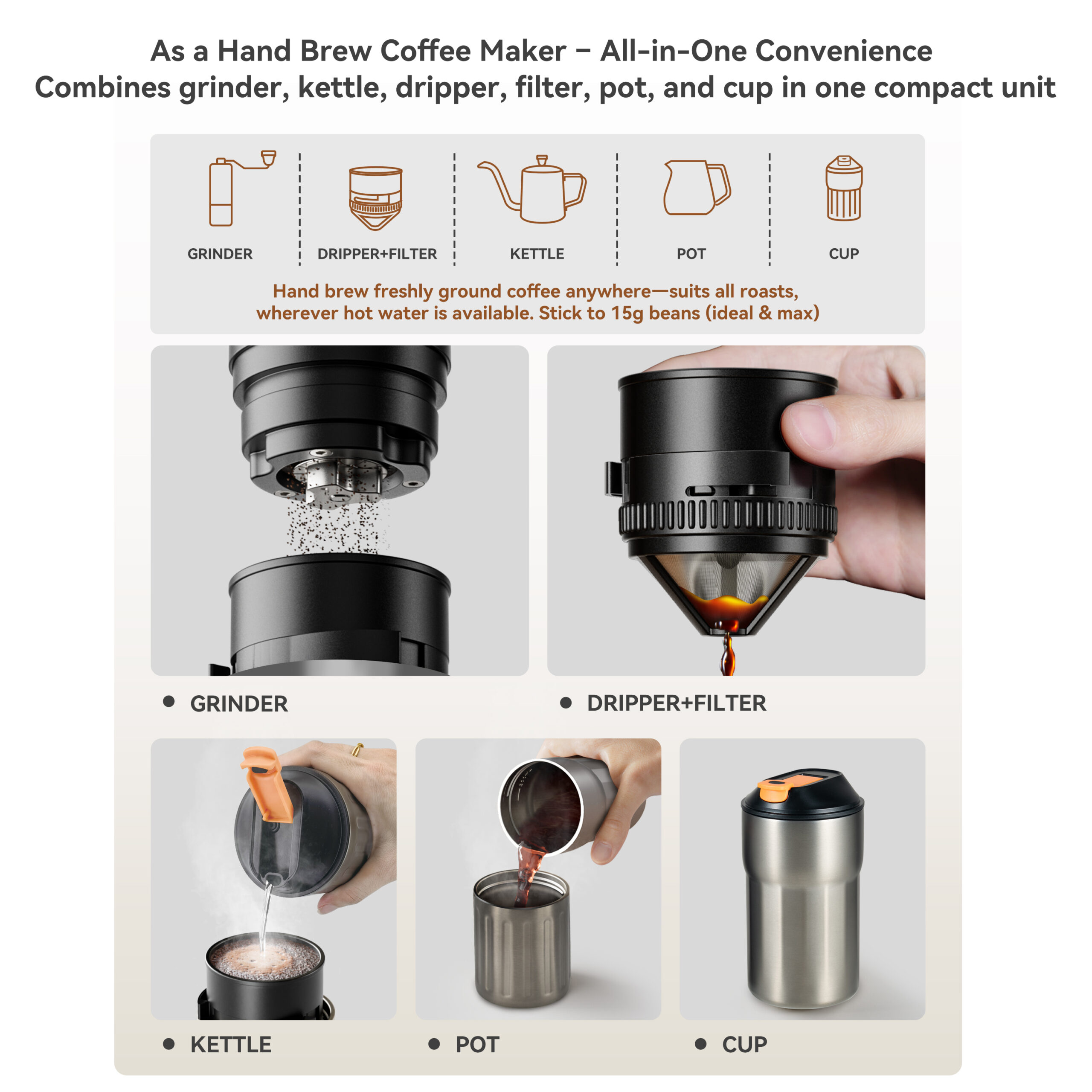 As a Hand Brew Coffee Maker – All-in-One Convenience
Combines grinder, kettle, dripper, filter, pot, and cup in one compact unit

GRINDER

DRIPPER+FILTER

KETTLE

POT

CUP

Hand brew freshly ground coffee anywhere—suits all roasts, wherever hot water is available. Stick to 15g beans (ideal & max)

● GRINDER

● DRIPPER+FILTER

● KETTLE

● POT

● CUP