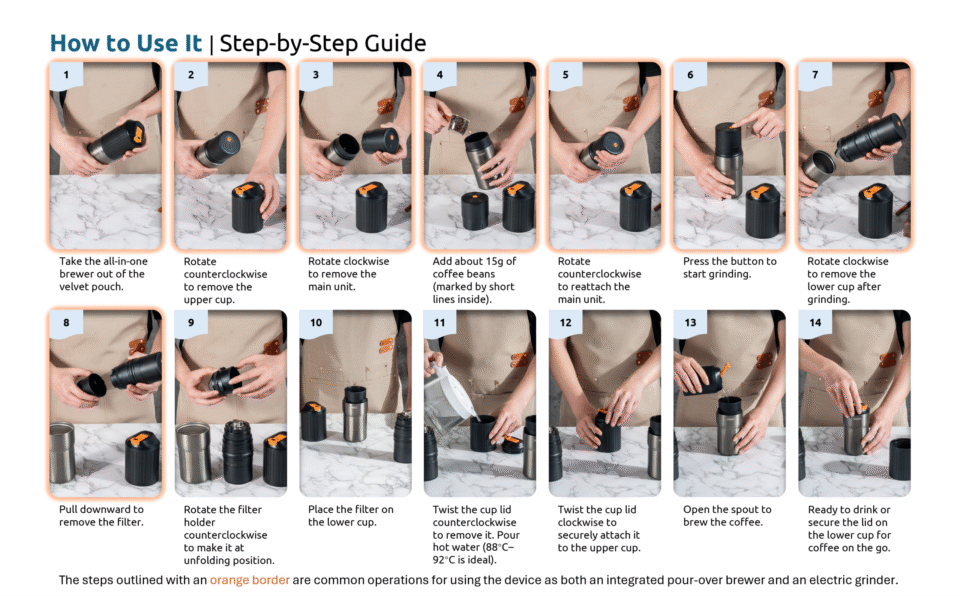 How to Use It | Step-by-Step Guide

1
Take the all-in-one brewer out of the velvet pouch.

2
Rotate counterclockwise to remove the upper cup.

3
Rotate clockwise to remove the main unit.

4
Add about 15g of coffee beans (marked by short lines inside).

5
Rotate counterclockwise to reattach the main unit.

6
Press the button to start grinding.

7
Rotate clockwise to remove the lower cup after grinding.

8
Pull downward to remove the filter.

9
Rotate the filter holder counterclockwise to make it at unfolding position.

10
Place the filter on the lower cup.

11
Twist the cup lid counterclockwise to remove it. Pour hot water (88°C–92°C is ideal).

12
Twist the cup lid clockwise to securely attach it to the upper cup.

13
Open the spout to brew the coffee.

14
Ready to drink or secure the lid on the lower cup for coffee on the go.

The steps outlined with an orange border are common operations for using the device as both an integrated pour-over brewer and an electric grinder.