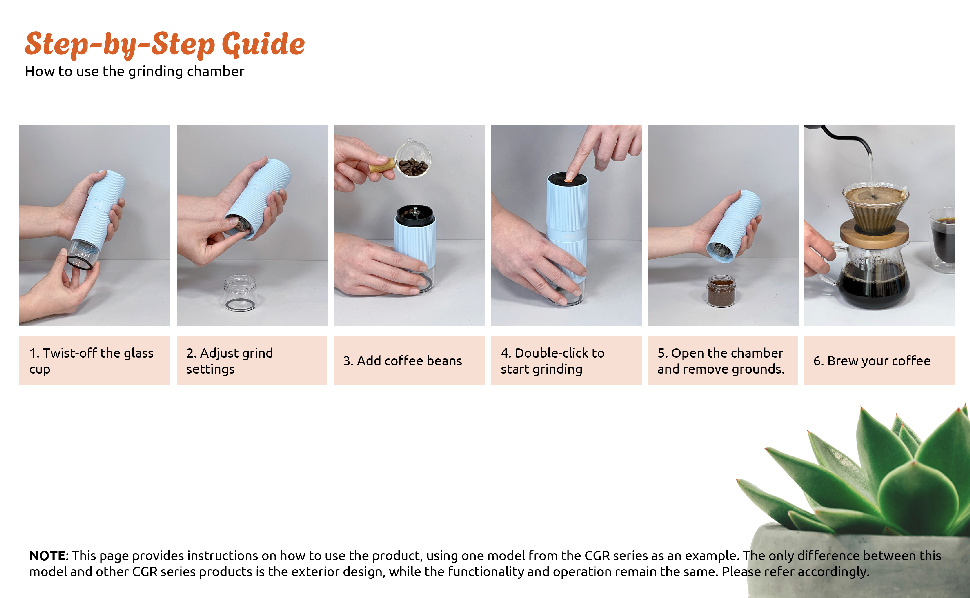 Step-by-Step Guide
How to use the grinding chamber

1. Twist-off the glass cup

2. Adjust grind settings

3. Add coffee beans

4. Double-click to start grinding

5. Open the chamber and remove grounds.

6. Brew your coffee

NOTE: This page provides instructions on how to use the product, using one model from the CGR series as an example. The only difference between this model and other CGR series products is the exterior design, while the functionality and operation remain the same. Please refer accordingly.