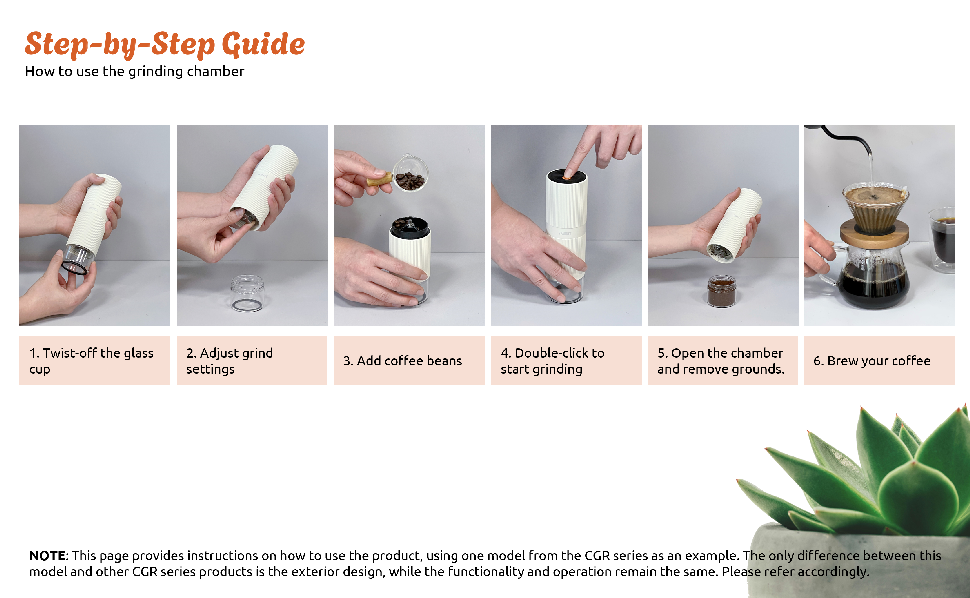 Step-by-Step Guide
How to use the grinding chamber

1. Twist-off the glass cup

2. Adjust grind settings

3. Add coffee beans

4. Double-click to start grinding

5. Open the chamber and remove grounds.

6. Brew your coffee

NOTE: This page provides instructions on how to use the product, using one model from the CGR series as an example. The only difference between this model and other CGR series products is the exterior design, while the functionality and operation remain the same. Please refer accordingly.