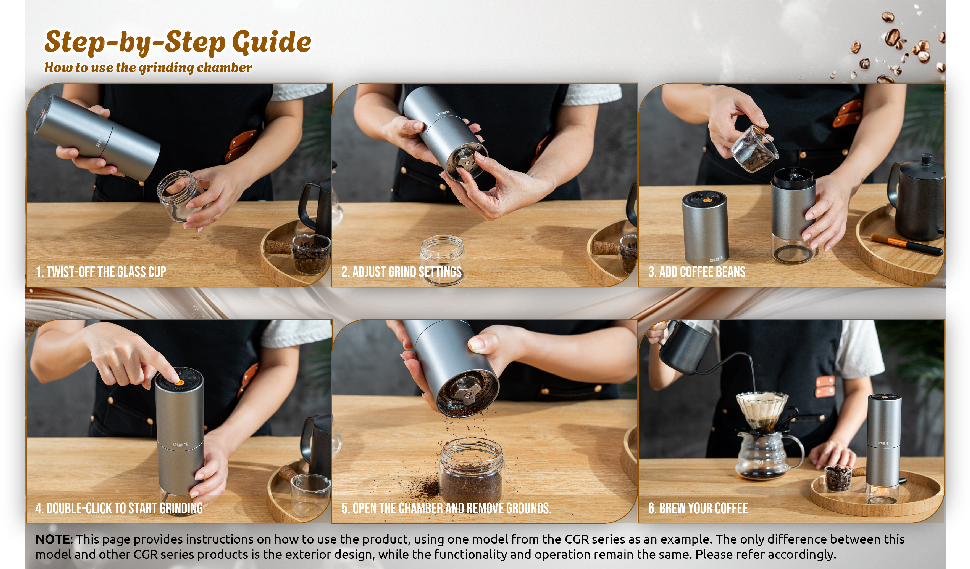 Step-by-Step Guide
How to use the grinding chamber

1. TWIST-OFF THE GLASS CUP

2. ADJUST GRIND SETTINGS

3. ADD COFFEE BEANS

4. DOUBLE-CLICK TO START GRINDING

5. OPEN THE CHAMBER AND REMOVE GROUNDS.

6. BREW YOUR COFFEE

NOTE: This page provides instructions on how to use the product, using one model from the CGR series as an example. The only difference between this model and other CGR series products is the exterior design, while the functionality and operation remain the same. Please refer accordingly.