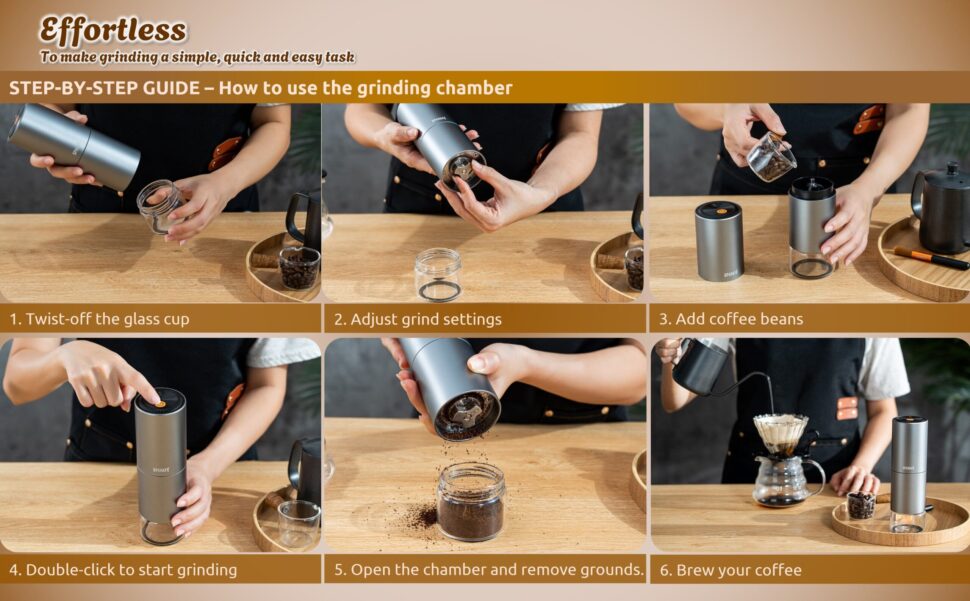 Effortless
To make grinding a simple, quick and easy task

STEP-BY-STEP GUIDE – How to use the grinding chamber

1. Twist-off the glass cup

2. Adjust grind settings

3. Add coffee beans

4. Double-click to start grinding

5. Open the chamber and remove grounds.

6. Brew your coffee